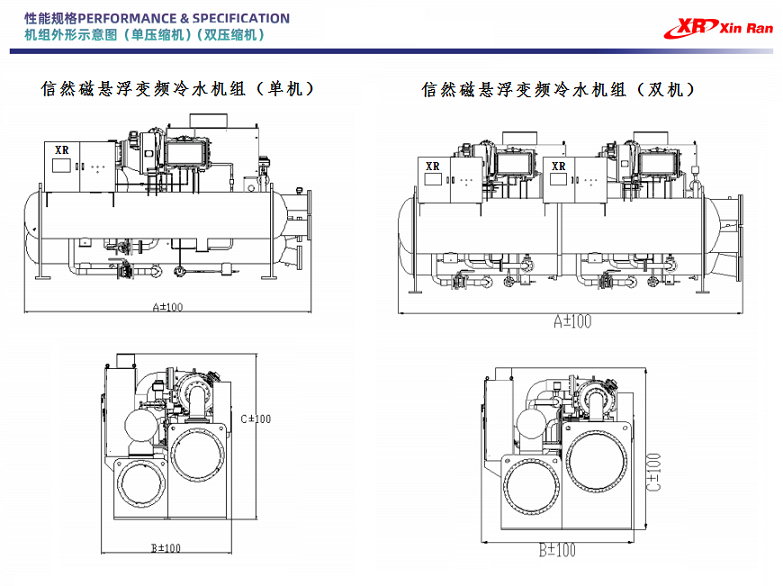 性能规格PERFORMANCE & SPECIFICATION
机组外形示意图（单压缩机）（双压缩机）

XR Xin Ran

信然磁悬浮变频冷水机组（单机）

XR

A±100

C±100

B±100

信然磁悬浮变频冷水机组（双机）

XR

XR

A±100

C±100

B±100